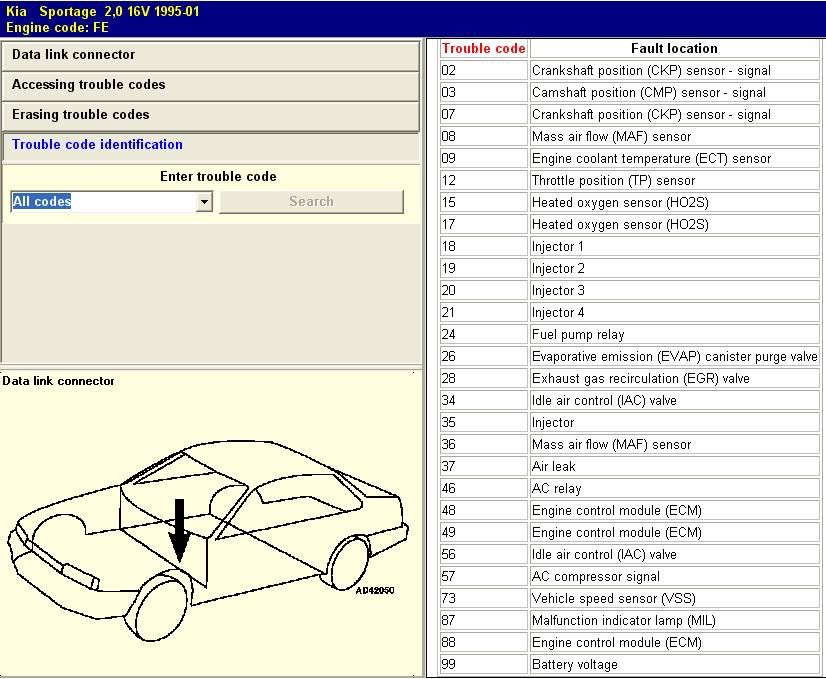 Kia Sportage 2,0 16V 1995-01
Engine code: FE

Data link connector
Accessing trouble codes
Erasing trouble codes
Trouble code identification
Enter trouble code
All codes
Search

Data link connector
AD42050

| Trouble code | Fault location |
|---|---|
| 02 | Crankshaft position (CKP) sensor - signal |
| 03 | Camshaft position (CMP) sensor - signal |
| 07 | Crankshaft position (CKP) sensor - signal |
| 08 | Mass air flow (MAF) sensor |
| 09 | Engine coolant temperature (ECT) sensor |
| 12 | Throttle position (TP) sensor |
| 15 | Heated oxygen sensor (HO2S) |
| 17 | Heated oxygen sensor (HO2S) |
| 18 | Injector 1 |
| 19 | Injector 2 |
| 20 | Injector 3 |
| 21 | Injector 4 |
| 24 | Fuel pump relay |
| 26 | Evaporative emission (EVAP) canister purge valve |
| 28 | Exhaust gas recirculation (EGR) valve |
| 34 | Idle air control (IAC) valve |
| 35 | Injector |
| 36 | Mass air flow (MAF) sensor |
| 37 | Air leak |
| 46 | AC relay |
| 48 | Engine control module (ECM) |
| 49 | Engine control module (ECM) |
| 56 | Idle air control (IAC) valve |
| 57 | AC compressor signal |
| 73 | Vehicle speed sensor (VSS) |
| 87 | Malfunction indicator lamp (MIL) |
| 88 | Engine control module (ECM) |
| 99 | Battery voltage |